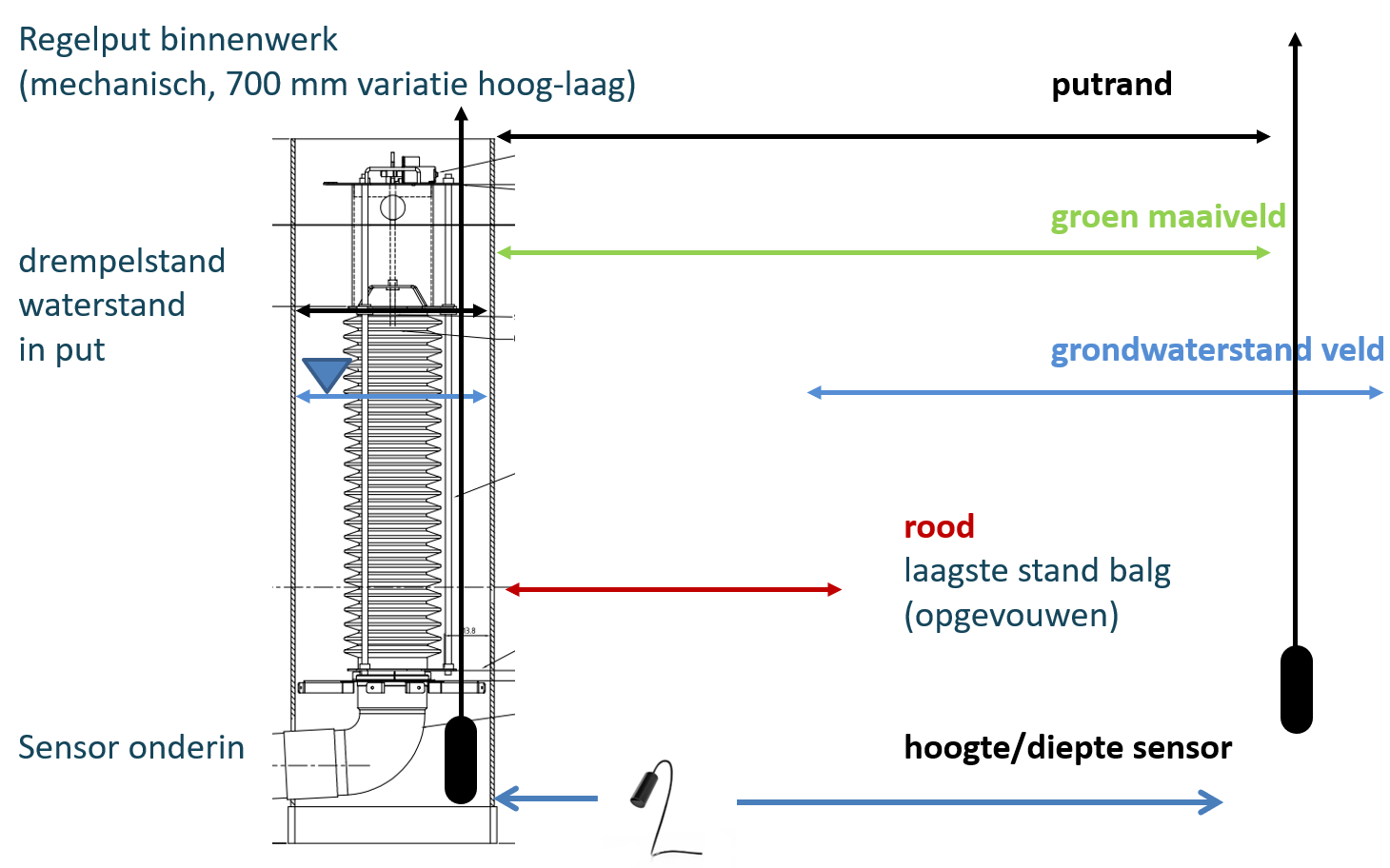 Regelput binnenwerk
(mechanisch, 700 mm variatie hoog-laag)

putrand

groen maaiveld

drempelstand
waterstand
in put

grondwaterstand veld

rood
laagste stand balg
(opgevouwen)

Sensor onderin

hoogte/diepte sensor